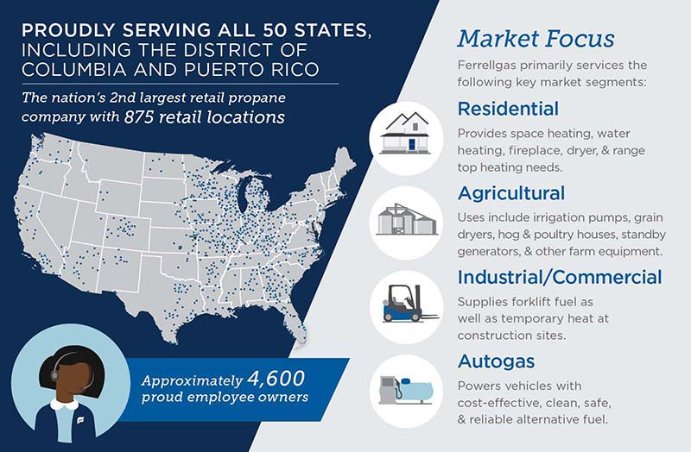 PROUDLY SERVING ALL 50 STATES, INCLUDING THE DISTRICT OF COLUMBIA AND PUERTO RICO

The nation's 2nd largest retail propane company with 875 retail locations

Approximately 4,600 proud employee owners

Market Focus

Ferrellgas primarily services the following key market segments:

Residential

Provides space heating, water heating, fireplace, dryer, & range top heating needs.

Agricultural

Uses include irrigation pumps, grain dryers, hog & poultry houses, standby generators, & other farm equipment.

Industrial/Commercial

Supplies forklift fuel as well as temporary heat at construction sites.

Autogas

Powers vehicles with cost-effective, clean, safe, & reliable alternative fuel.